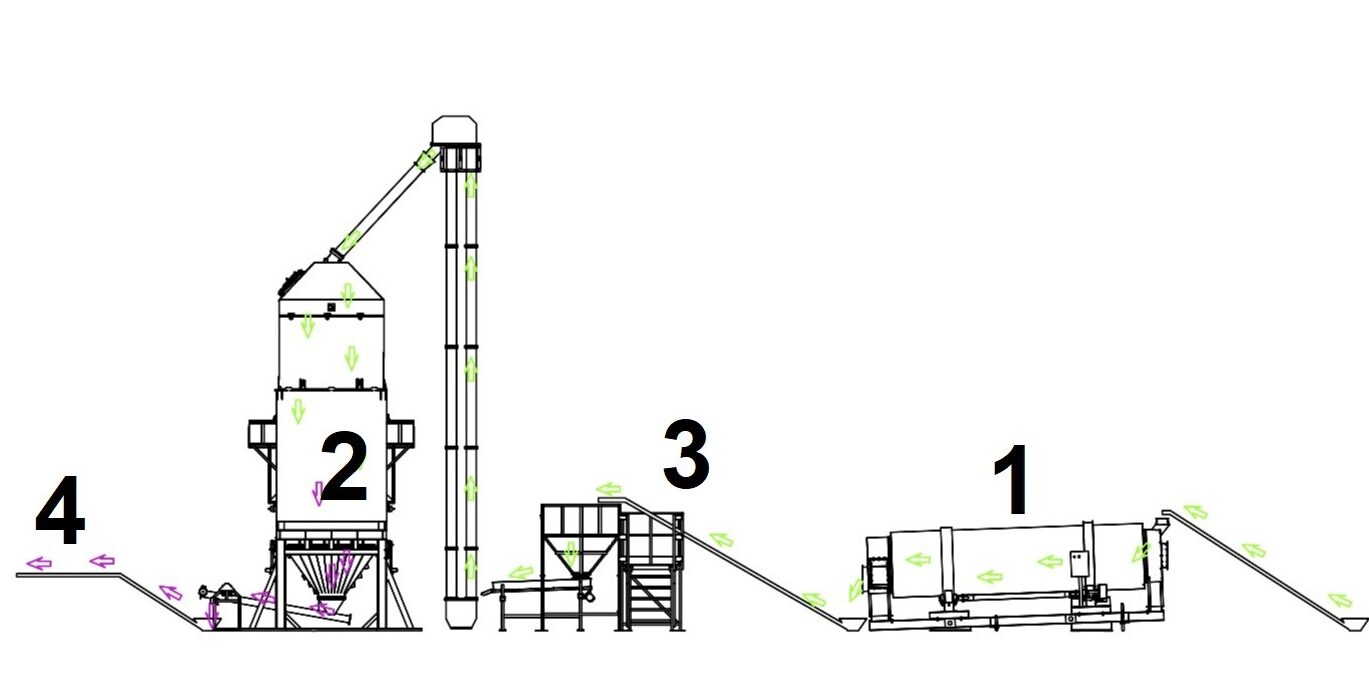 4

2

3

1